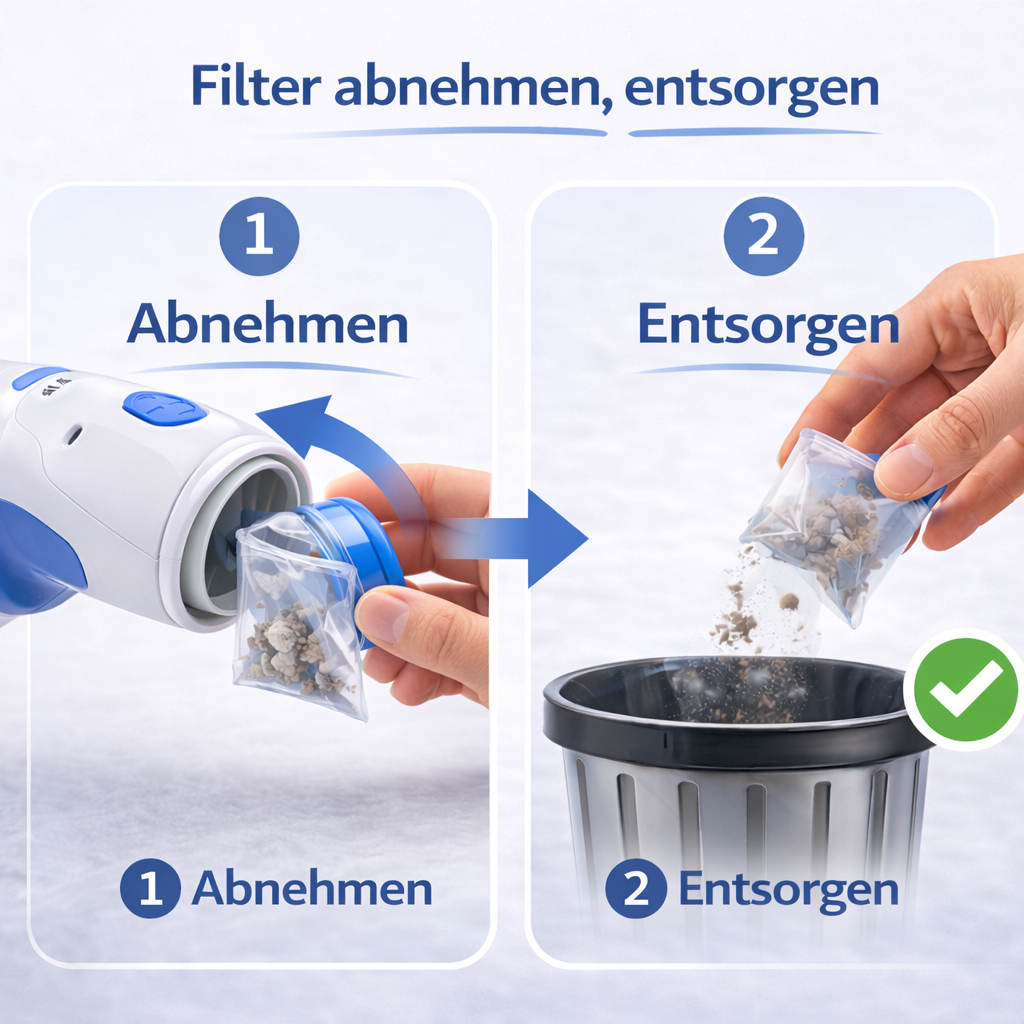 Filter abnehmen, entsorgen

1
Abnehmen

1 Abnehmen

2
Entsorgen

2 Entsorgen